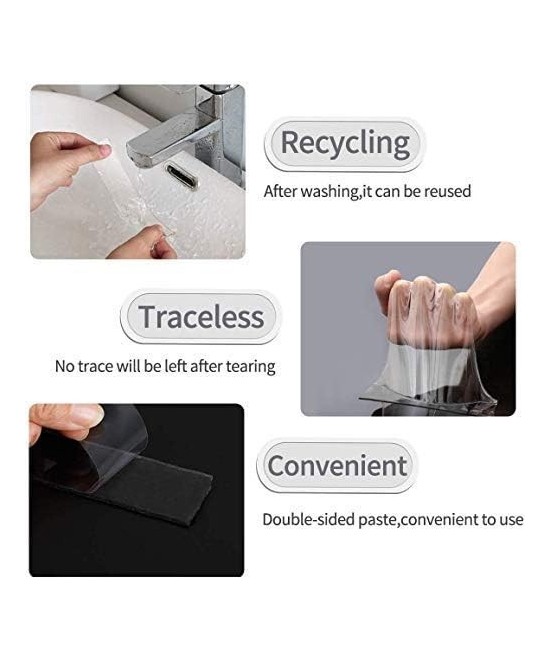 Recycling

After washing,it can be reused

Traceless

No trace will be left after tearing

Convenient

Double-sided paste,convenient to use