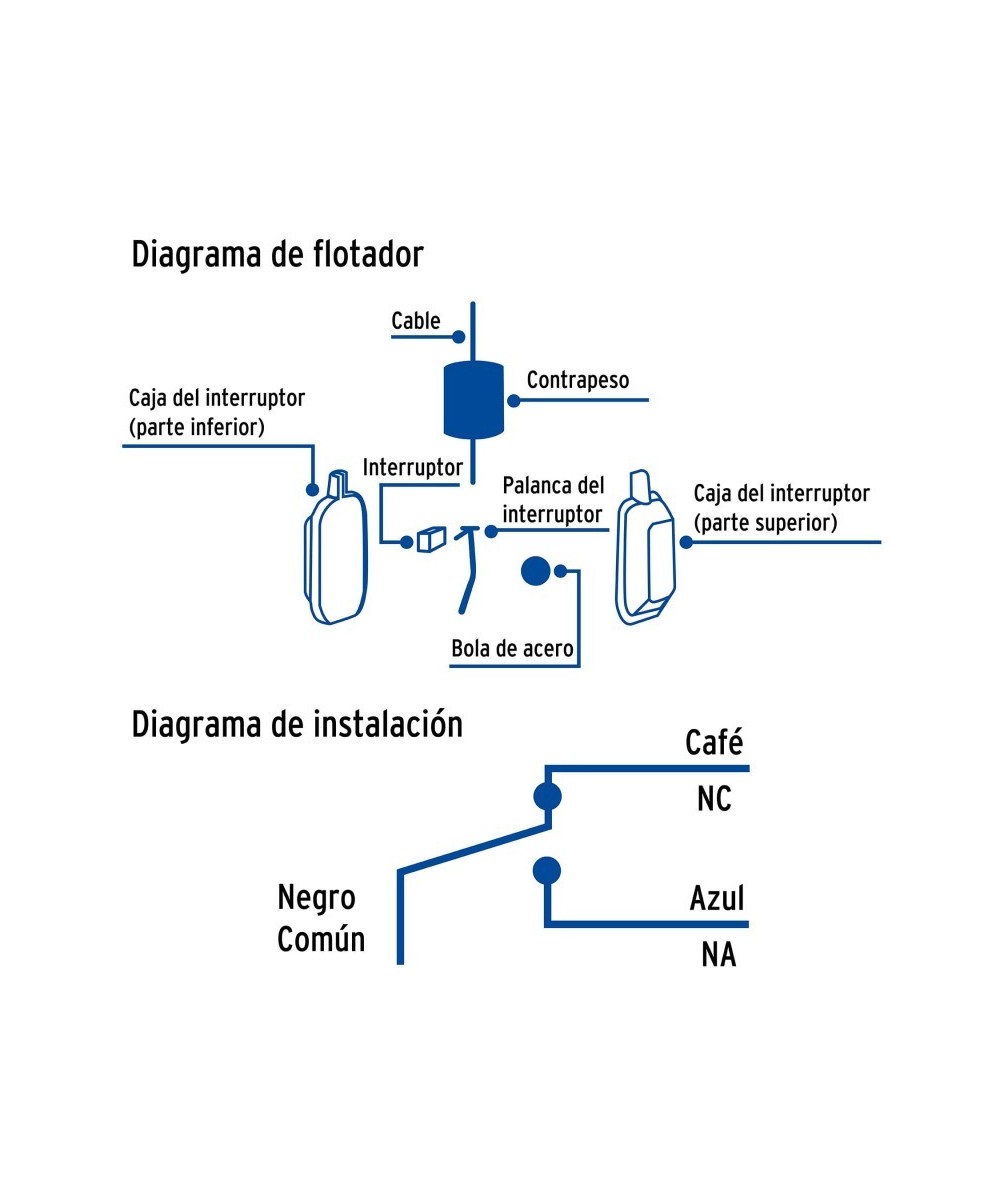 Diagrama de flotador

Cable

Contrapeso

Caja del interruptor
(parte inferior)

Interruptor

Palanca del
interruptor

Caja del interruptor
(parte superior)

Bola de acero

Diagrama de instalación

Café

NC

Negro
Común

Azul

NA