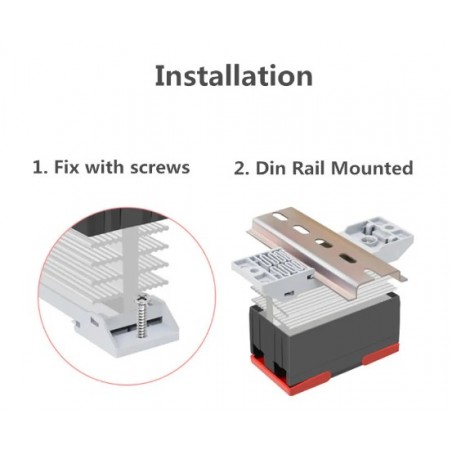 Installation

1. Fix with screws

2. Din Rail Mounted