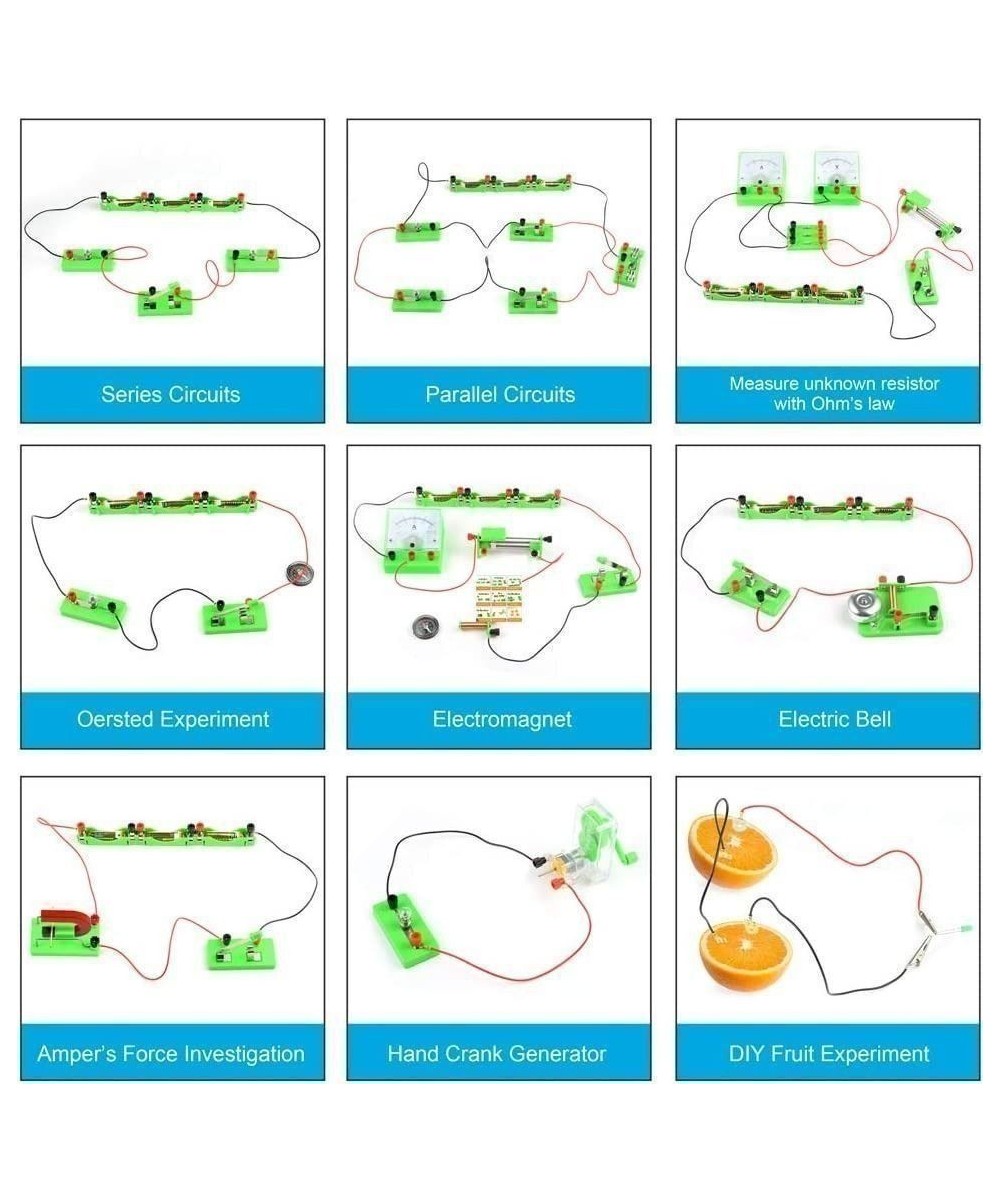 Series Circuits

Parallel Circuits

Measure unknown resistor with Ohm's law

Oersted Experiment

Electromagnet

Electric Bell

Amper's Force Investigation

Hand Crank Generator

DIY Fruit Experiment