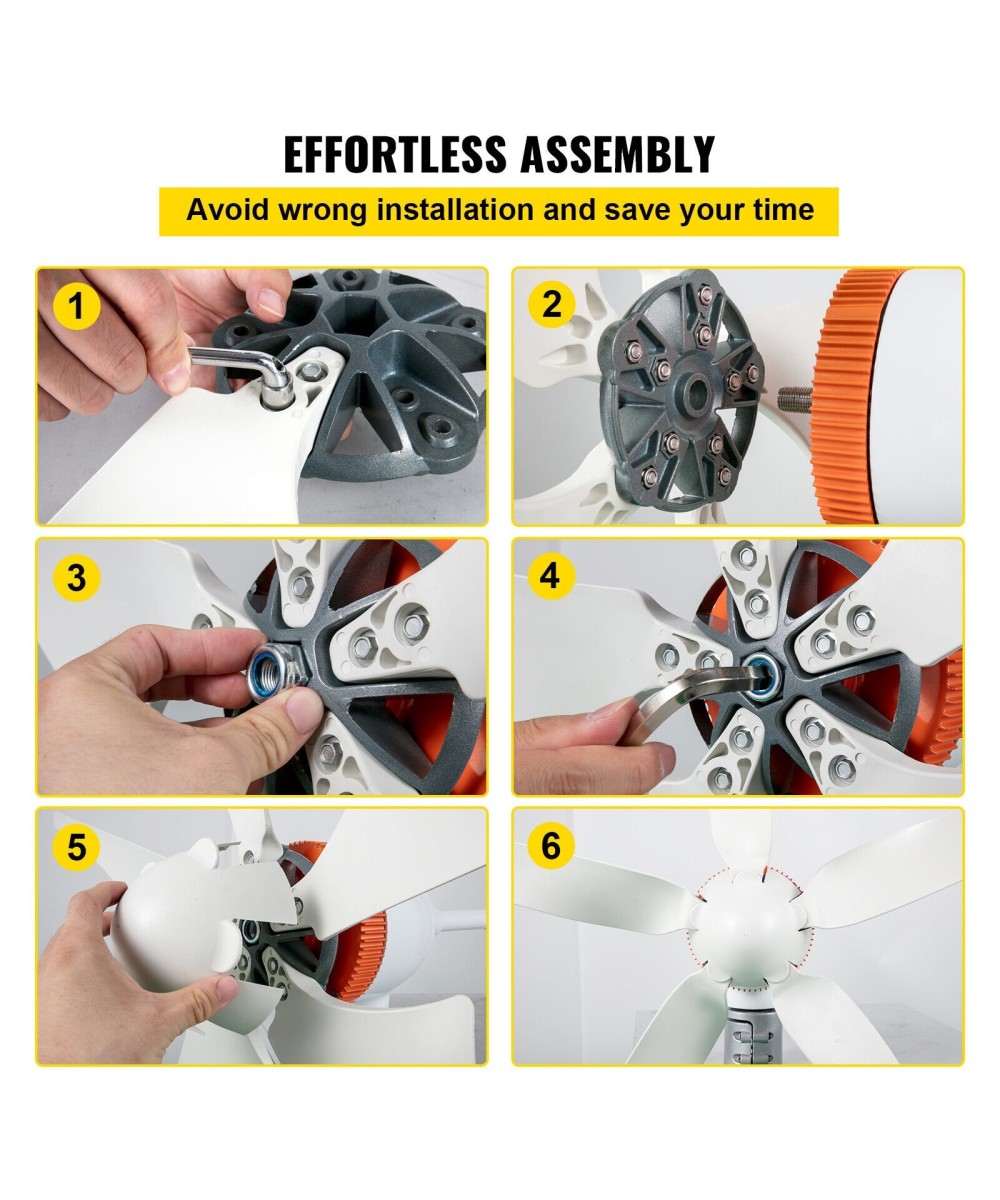 EFFORTLESS ASSEMBLY

Avoid wrong installation and save your time

1

2

3

4

5

6