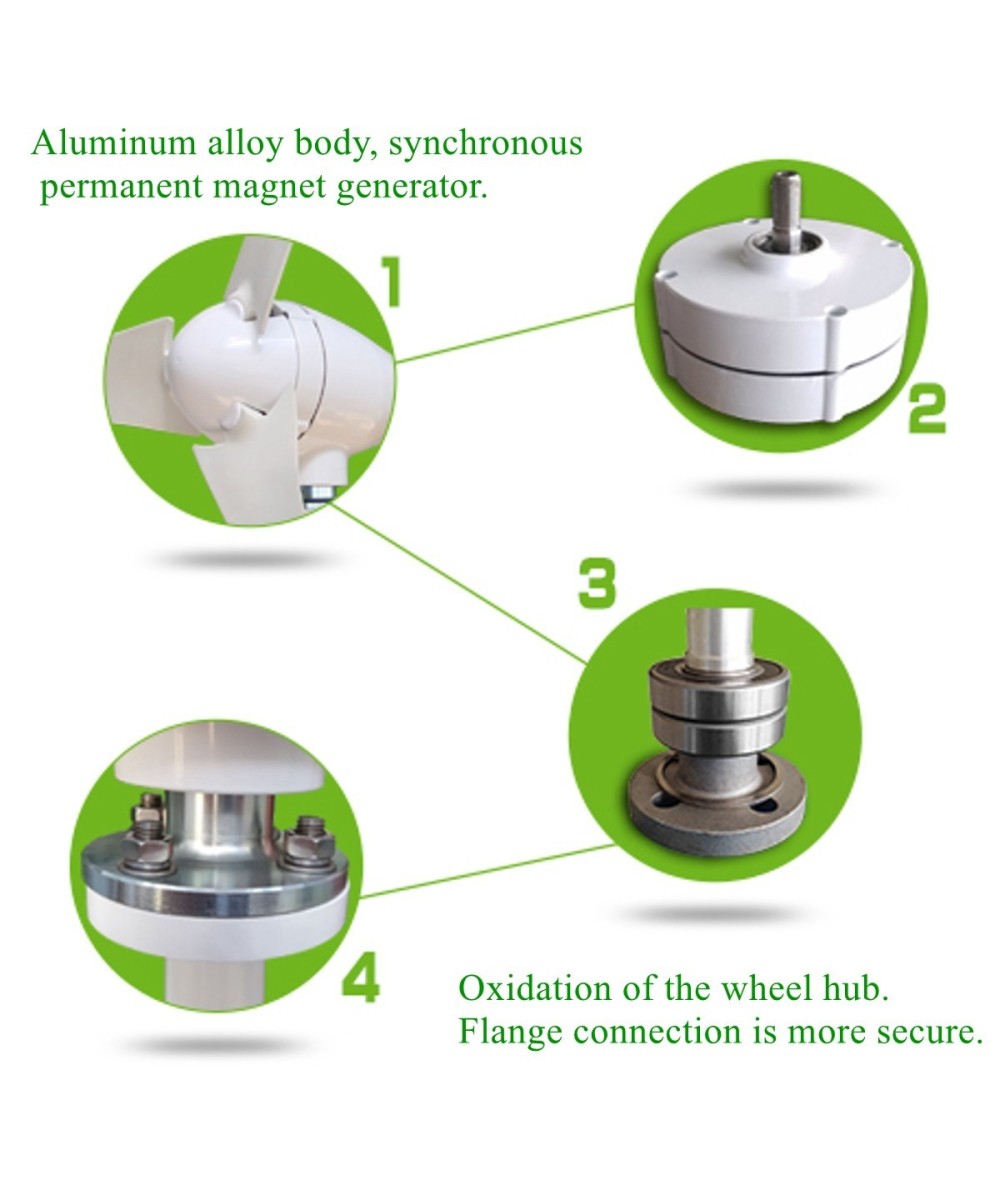 Aluminum alloy body, synchronous permanent magnet generator.

1

2

3

4

Oxidation of the wheel hub.
Flange connection is more secure.