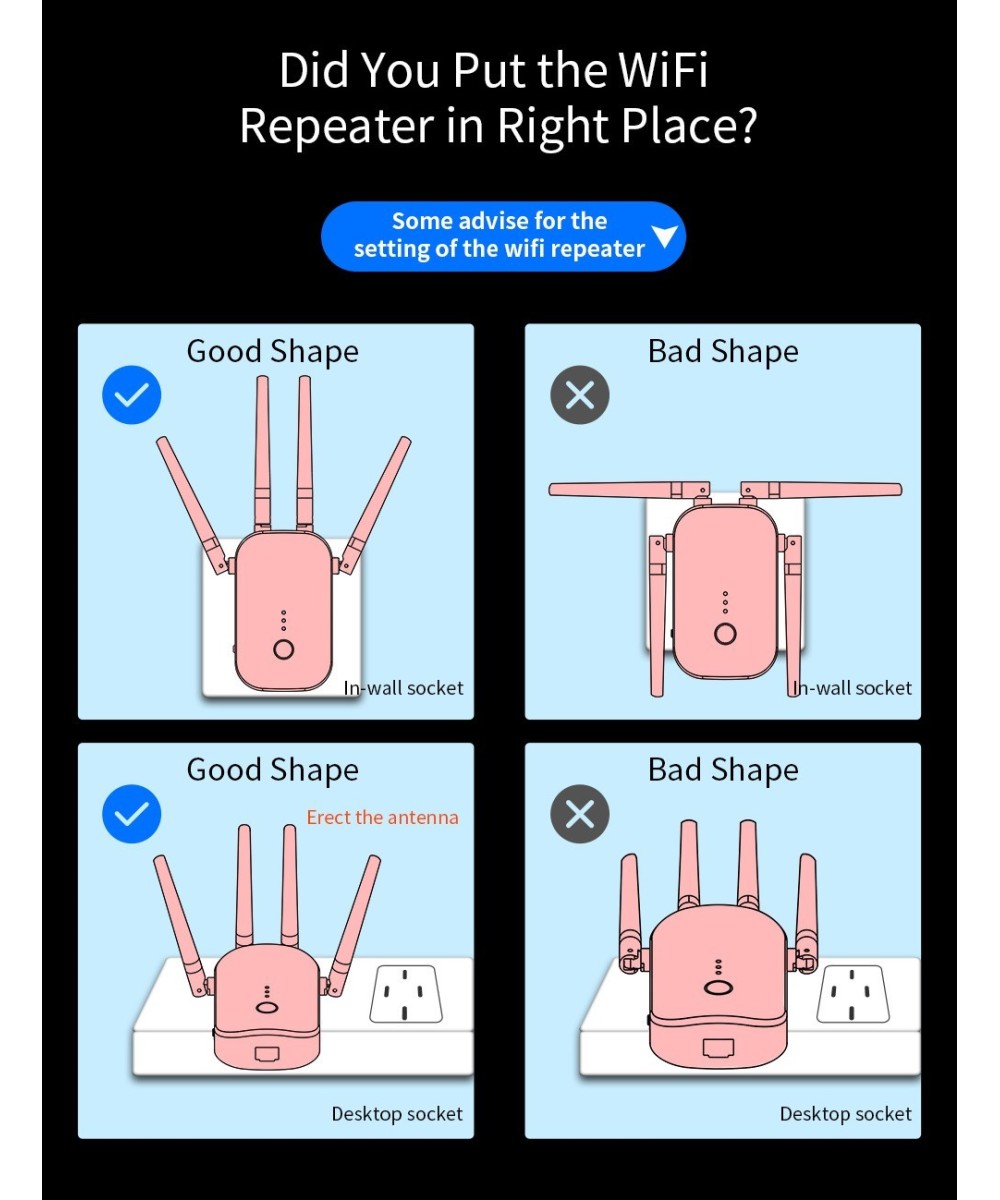 Did You Put the WiFi Repeater in Right Place?

Some advise for the setting of the wifi repeater

Good Shape

In-wall socket

Bad Shape

In-wall socket

Good Shape

Erect the antenna

Desktop socket

Bad Shape

Desktop socket