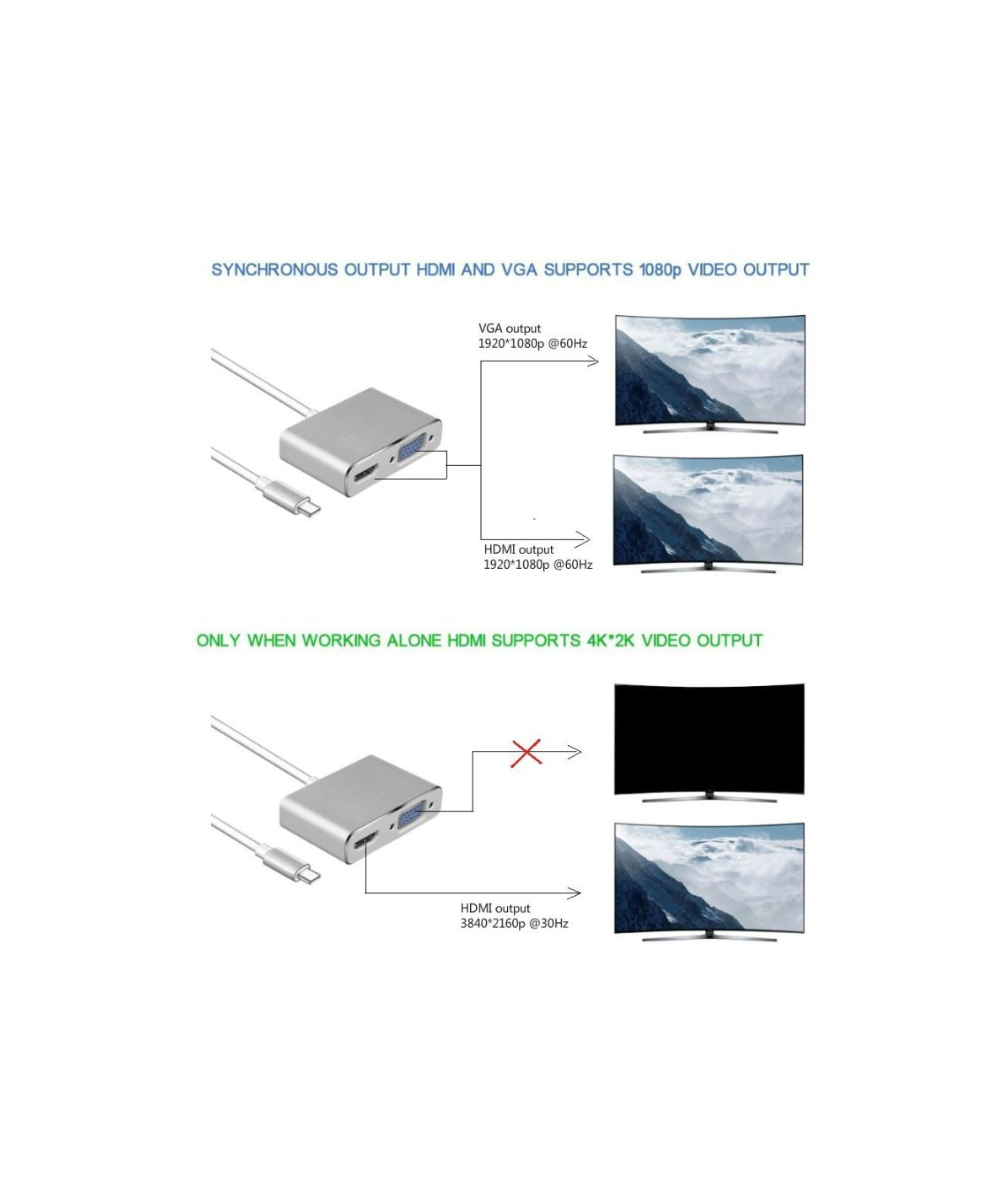 SYNCHRONOUS OUTPUT HDMI AND VGA SUPPORTS 1080p VIDEO OUTPUT

VGA output
1920*1080p @60Hz

HDMI output
1920*1080p @60Hz

ONLY WHEN WORKING ALONE HDMI SUPPORTS 4K*2K VIDEO OUTPUT

HDMI output
3840*2160p @30Hz